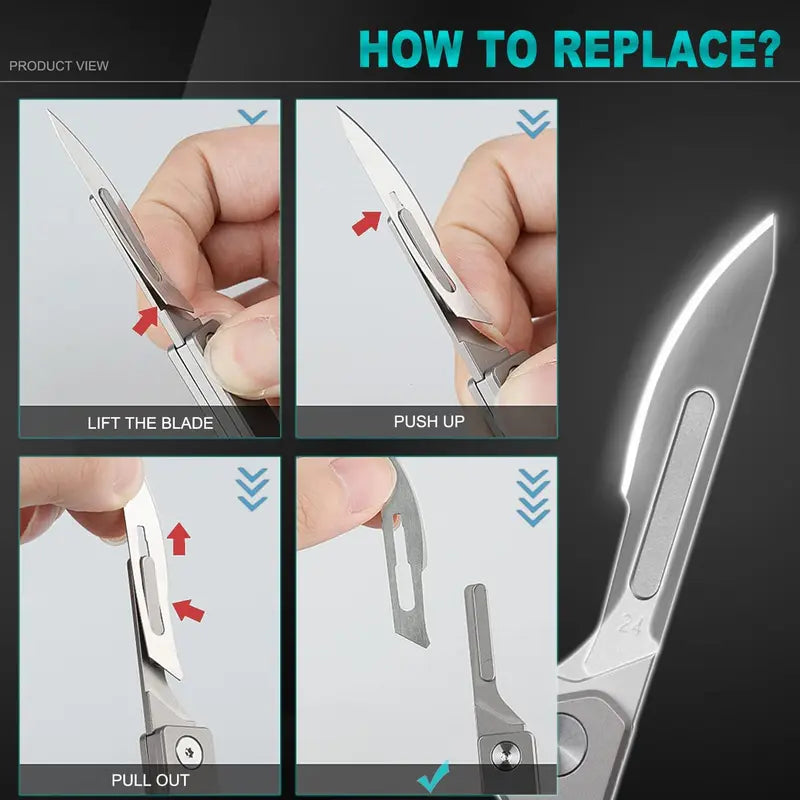 PRODUCT VIEW

HOW TO REPLACE?

LIFT THE BLADE

PUSH UP

PULL OUT

24